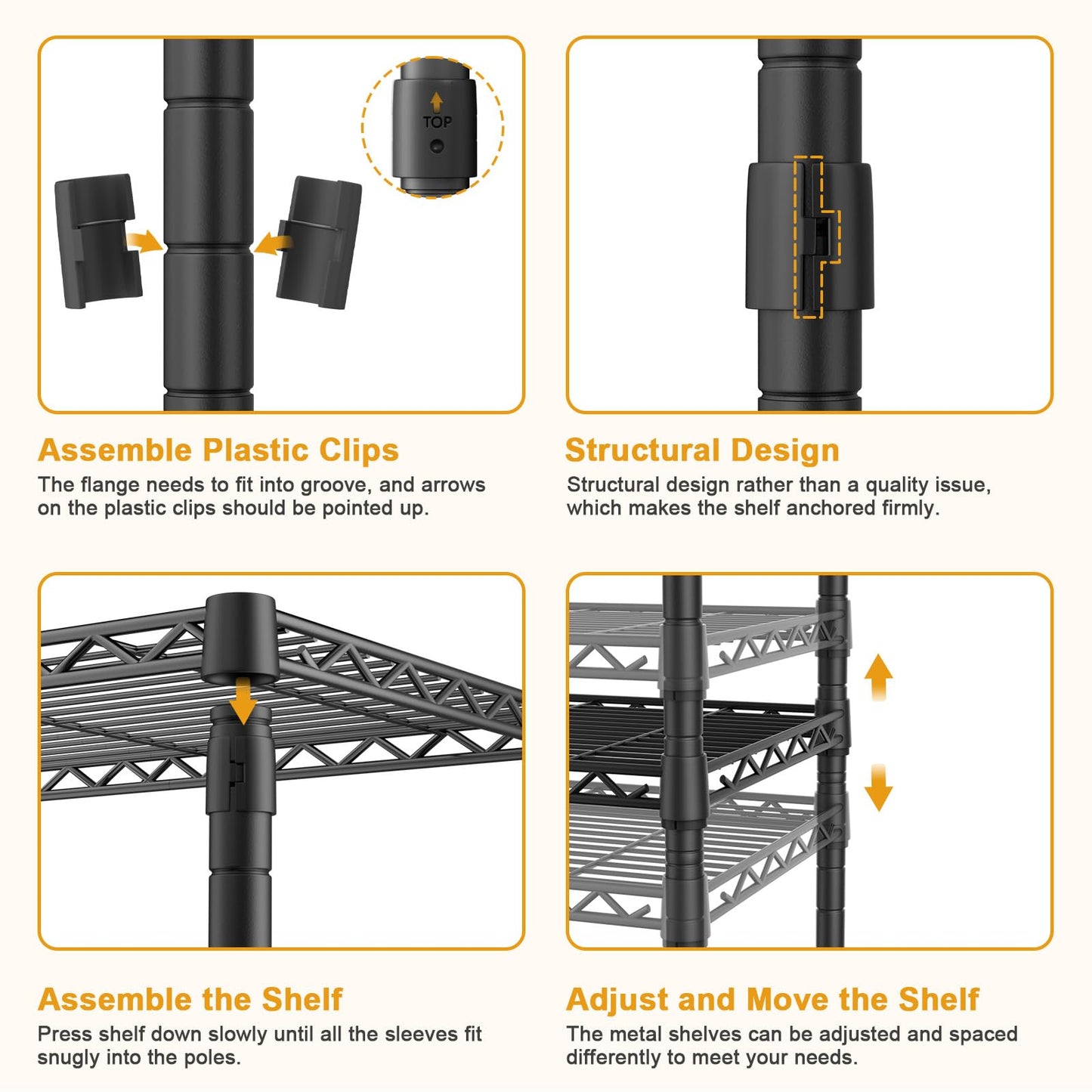 TOP

Assemble Plastic Clips
The flange needs to fit into groove, and arrows on the plastic clips should be pointed up.

Structural Design
Structural design rather than a quality issue, which makes the shelf anchored firmly.

Assemble the Shelf
Press shelf down slowly until all the sleeves fit snugly into the poles.

Adjust and Move the Shelf
The metal shelves can be adjusted and spaced differently to meet your needs.