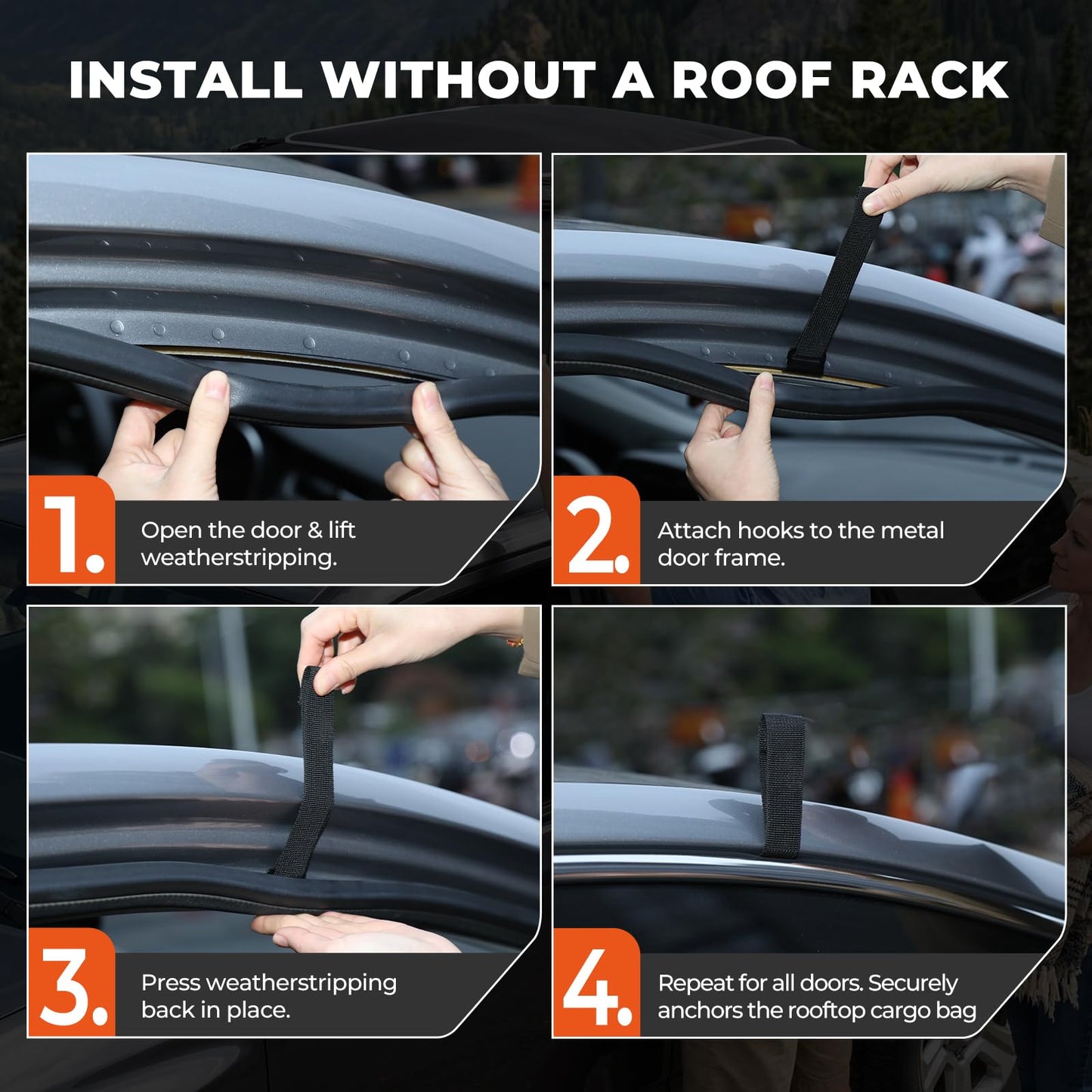 INSTALL WITHOUT A ROOF RACK

1. Open the door & lift weatherstripping.

2. Attach hooks to the metal door frame.

3. Press weatherstripping back in place.

4. Repeat for all doors. Securely anchors the rooftop cargo bag