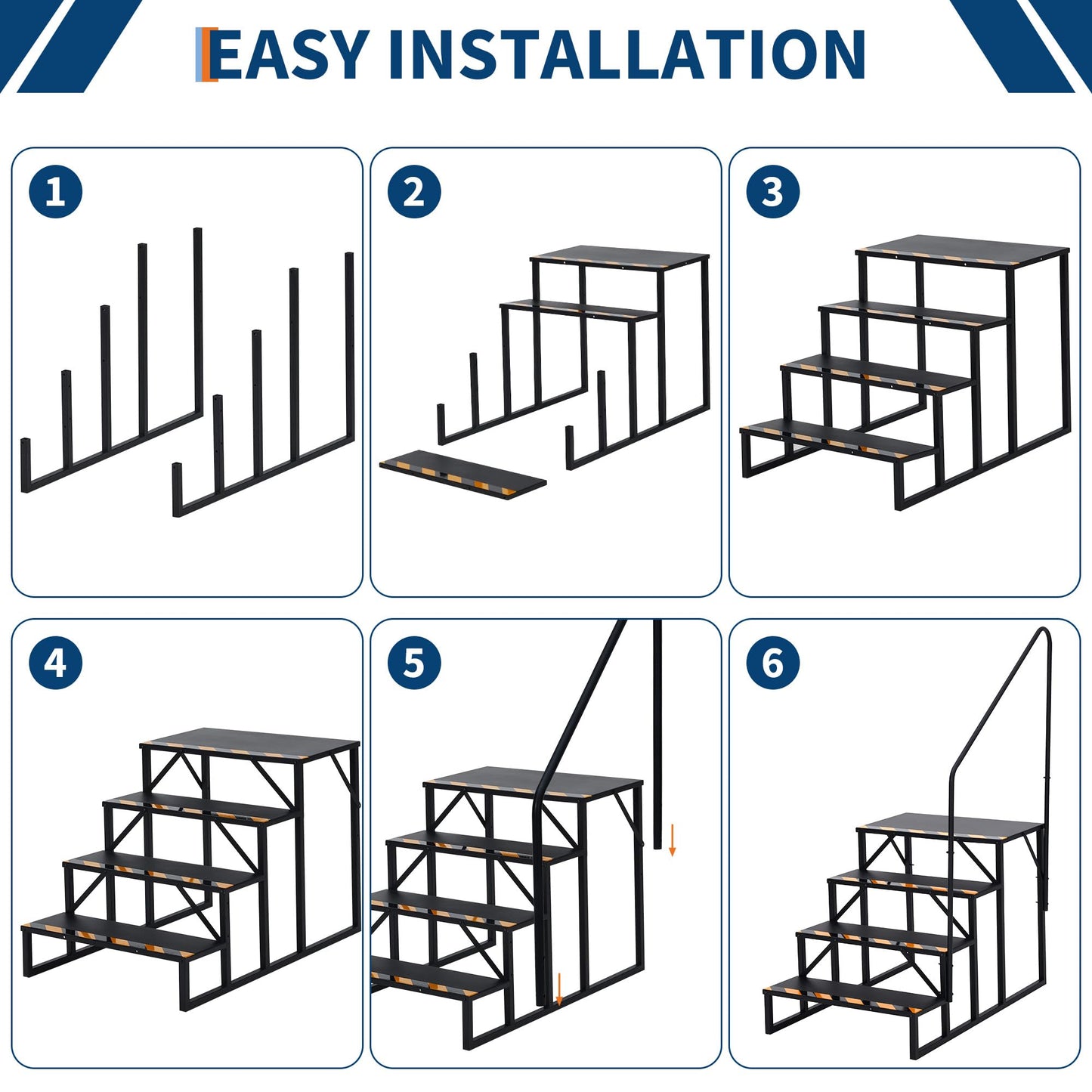 EASY INSTALLATION

1

2

3

4

5

6