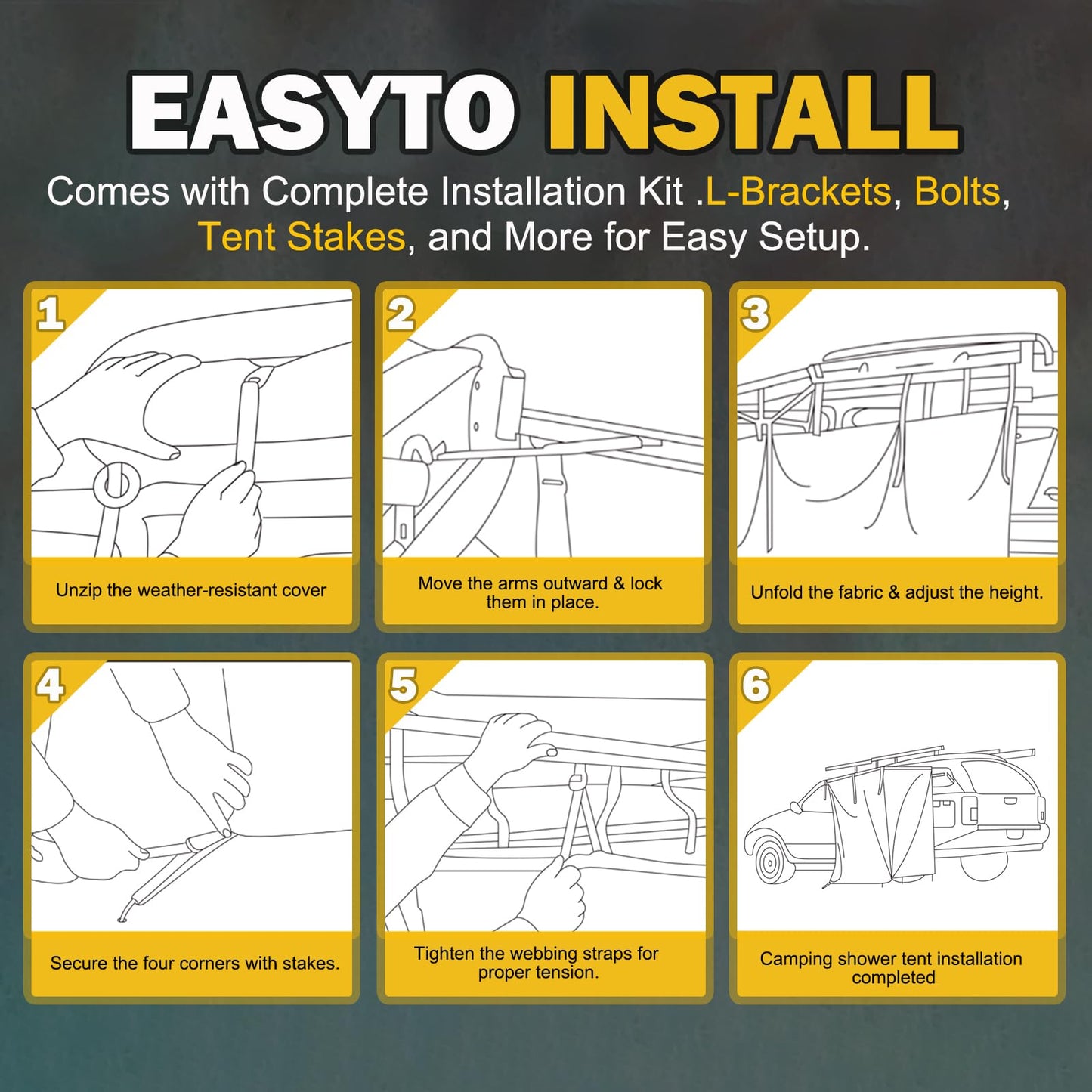 EASYTO INSTALL

Comes with Complete Installation Kit .L-Brackets, Bolts, Tent Stakes, and More for Easy Setup.

1
Unzip the weather-resistant cover

2
Move the arms outward & lock them in place.

3
Unfold the fabric & adjust the height.

4
Secure the four corners with stakes.

5
Tighten the webbing straps for proper tension.

6
Camping shower tent installation completed