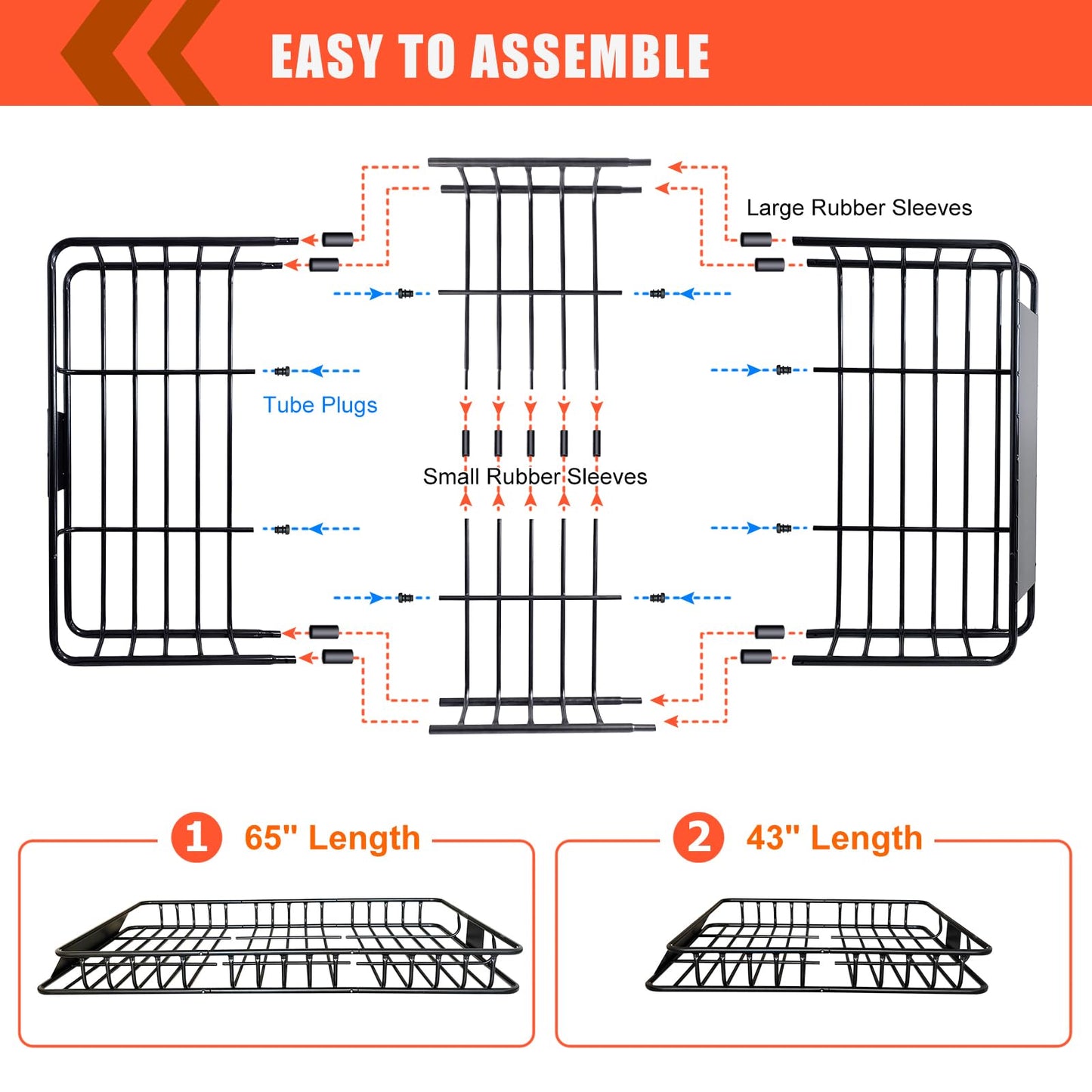 EASY TO ASSEMBLE

Large Rubber Sleeves

Tube Plugs

Small Rubber Sleeves

1 65" Length

2 43" Length